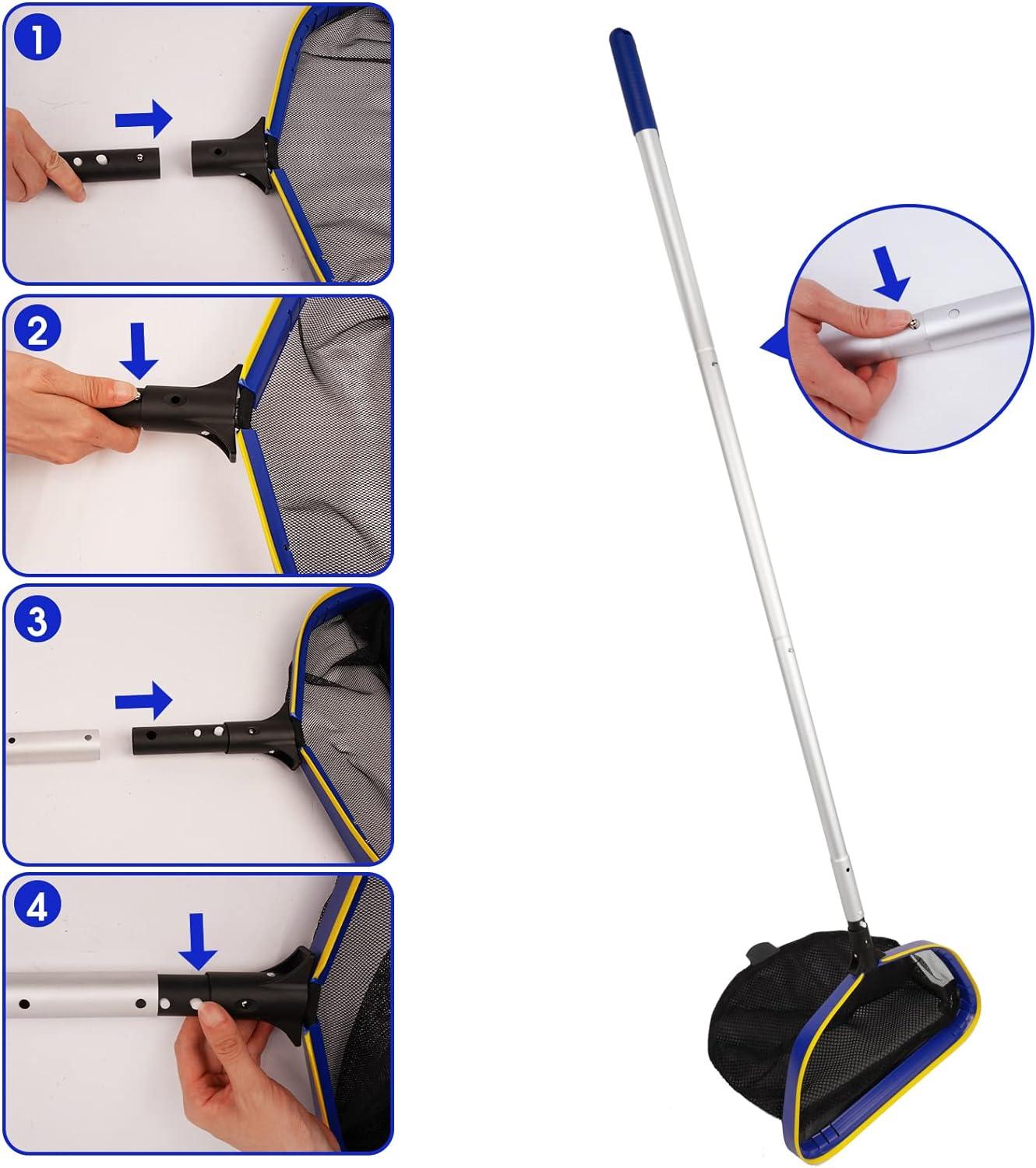 1

2

3

4