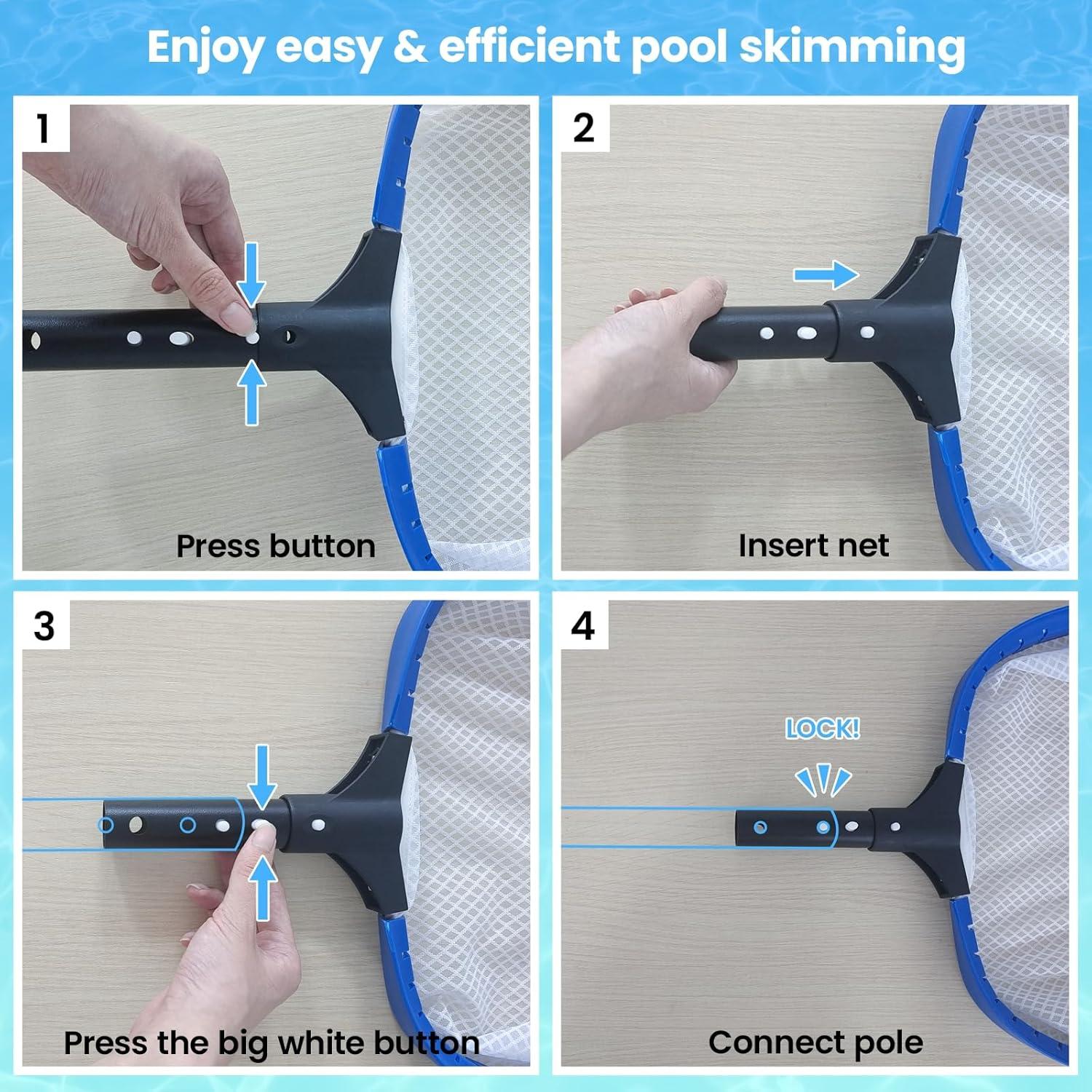 Enjoy easy & efficient pool skimming

1

Press button

2

Insert net

3

Press the big white button

4

LOCK!

Connect pole