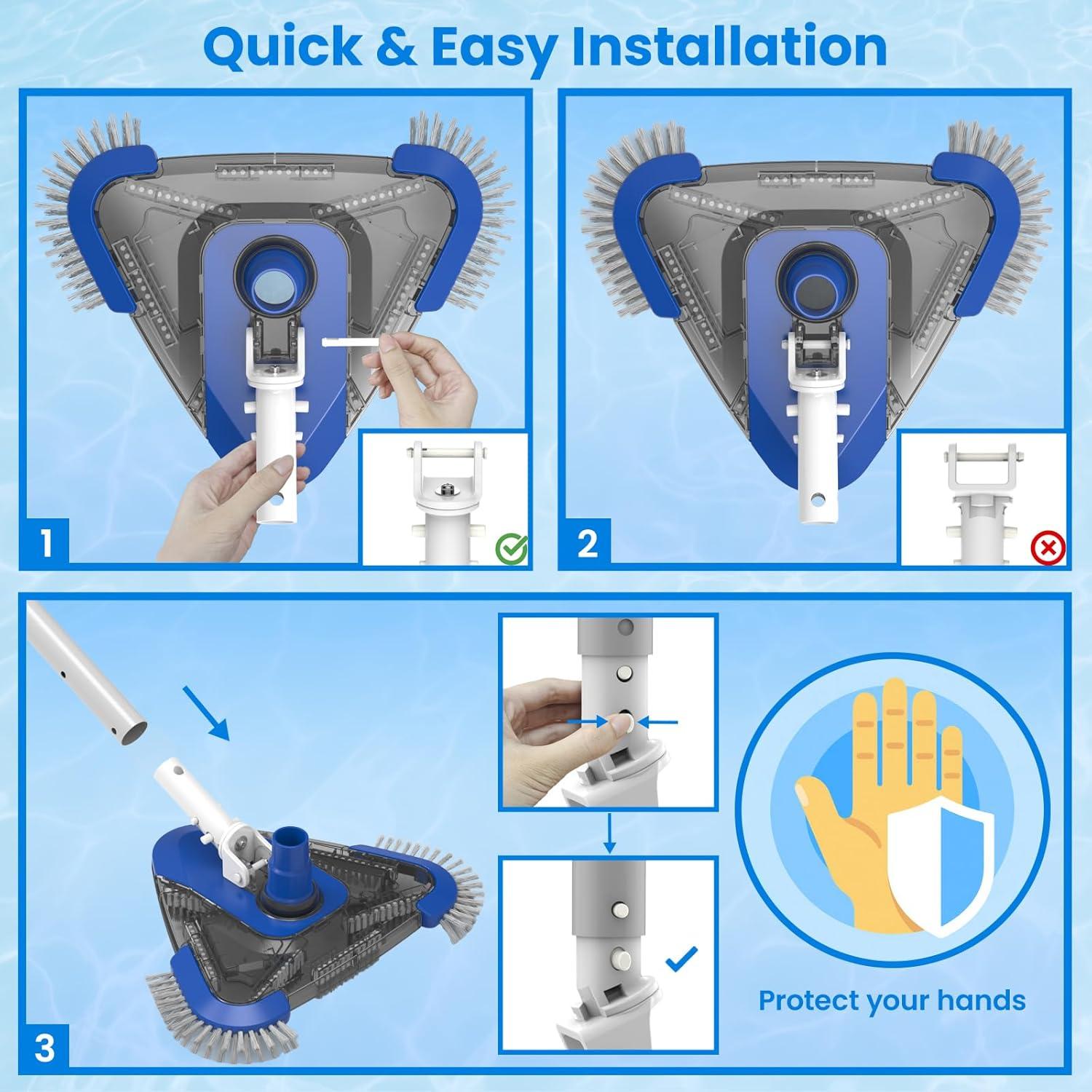 Quick & Easy Installation

1

2

3

Protect your hands