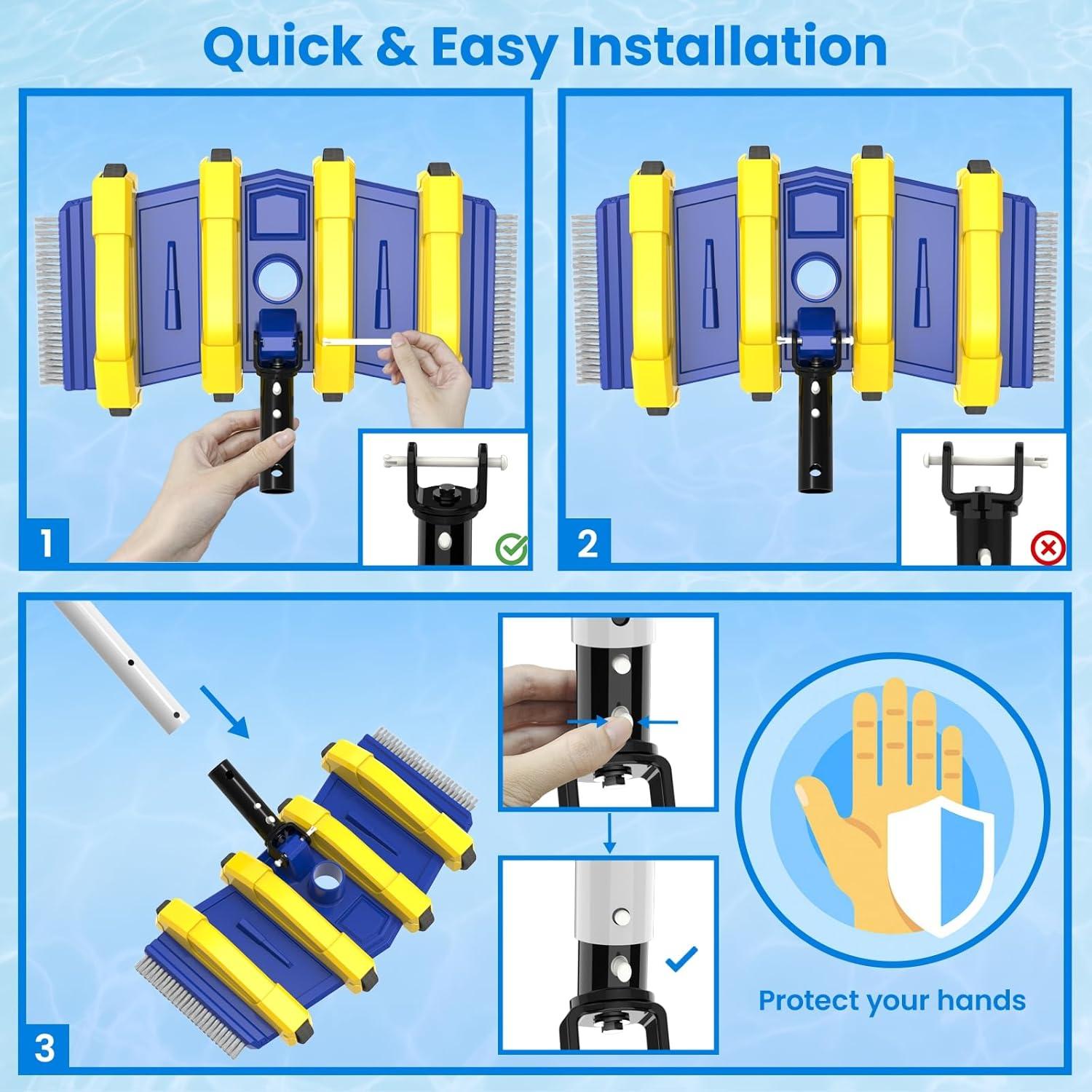 Quick & Easy Installation

1

2

3

Protect your hands