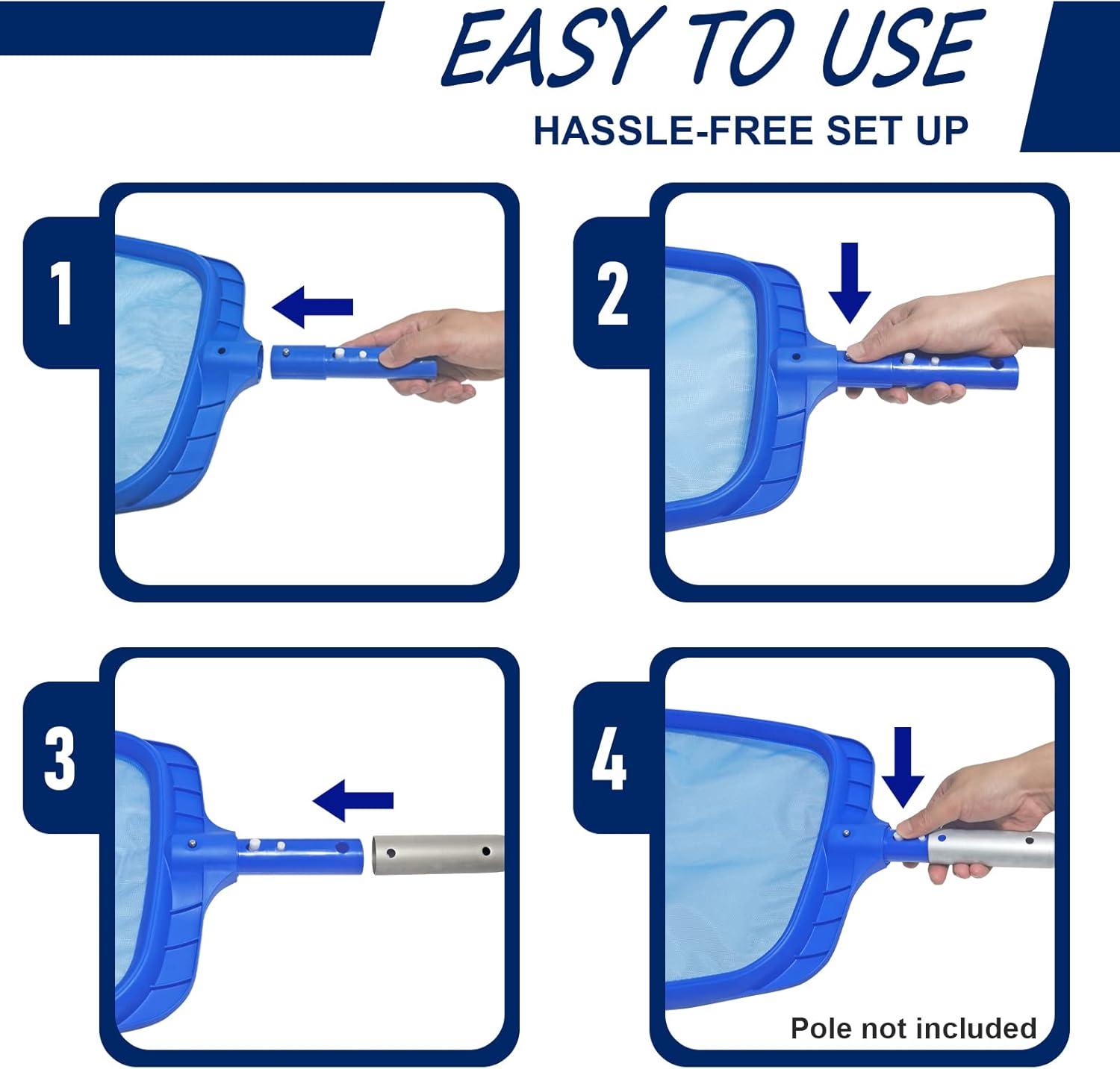 EASY TO USE

HASSLE-FREE SET UP

1

2

3

4

Pole not included