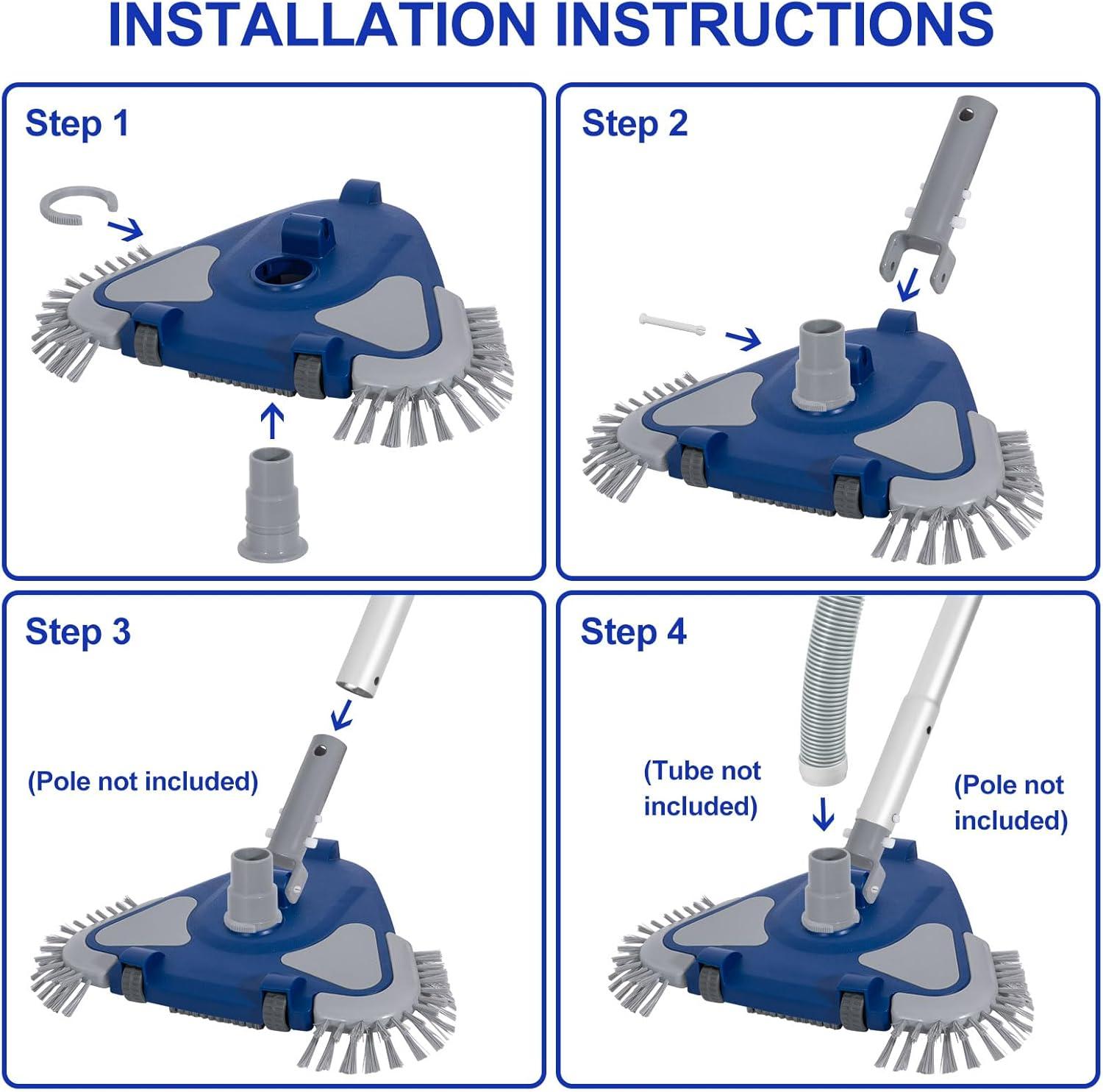 INSTALLATION INSTRUCTIONS

Step 1

Step 2

Step 3

(Pole not included)

Step 4

(Tube not included)

(Pole not included)