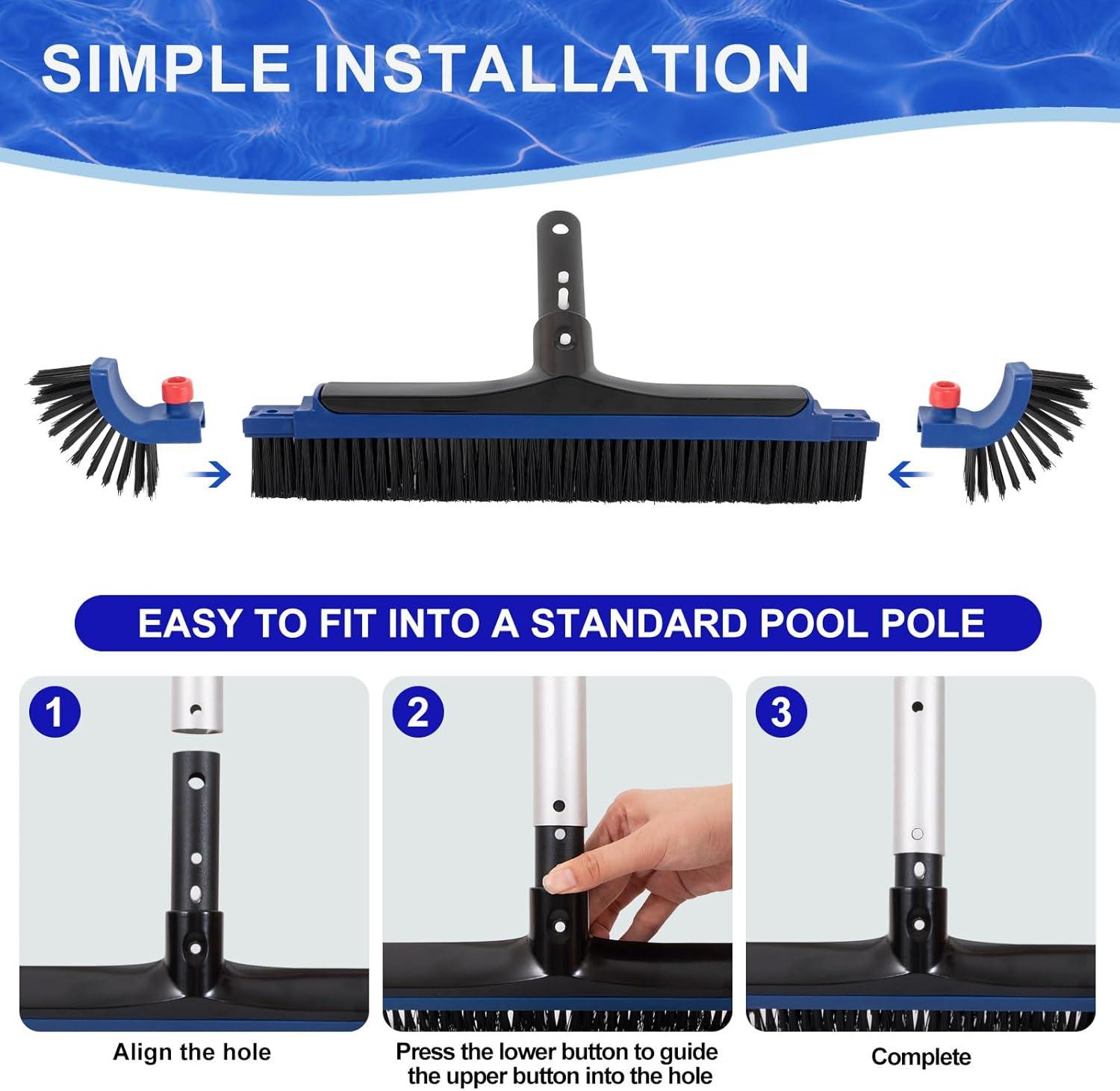 SIMPLE INSTALLATION

EASY TO FIT INTO A STANDARD POOL POLE

1

Align the hole

2

Press the lower button to guide the upper button into the hole

3

Complete