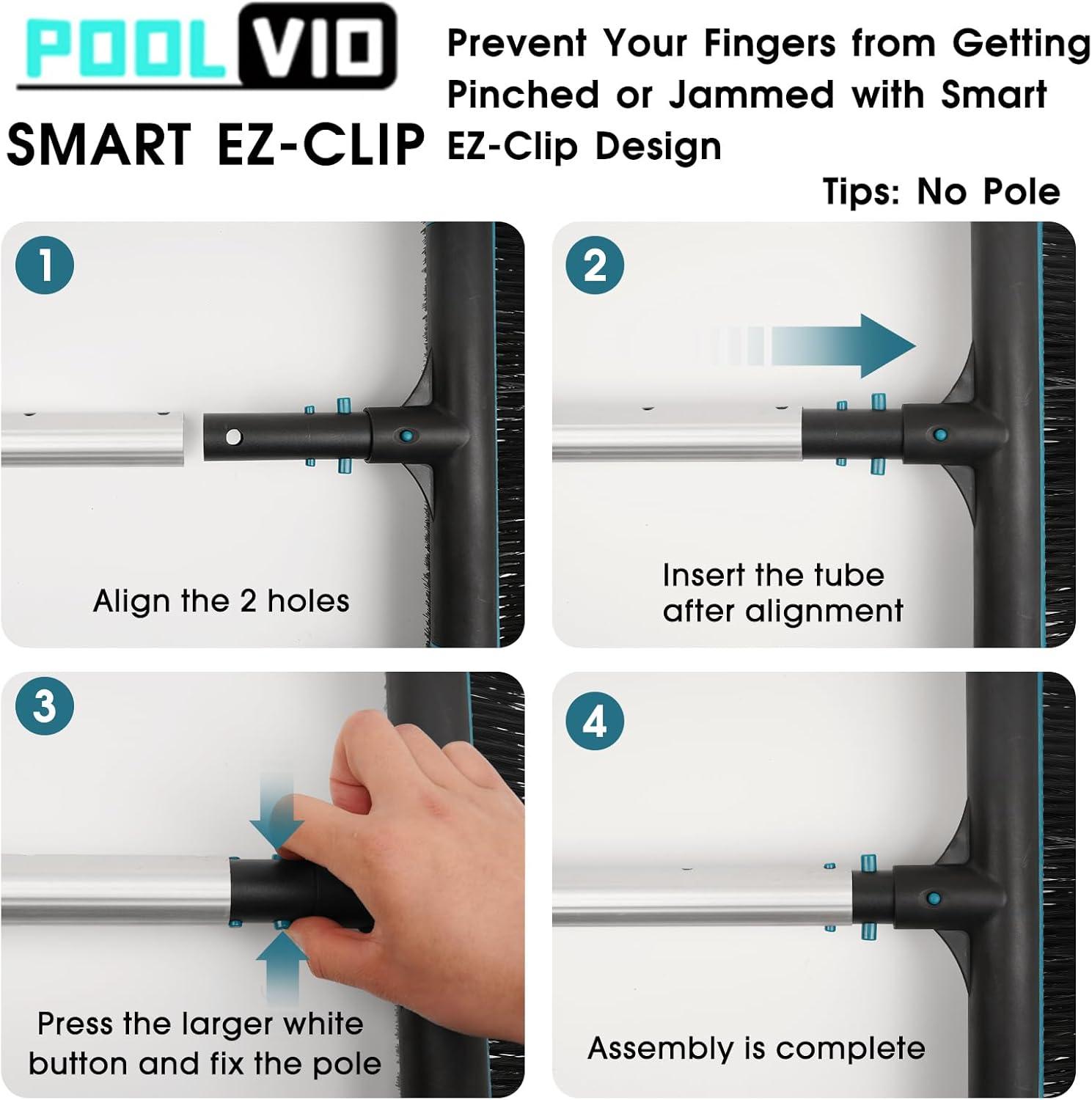 POOL VIO

SMART EZ-CLIP

Prevent Your Fingers from Getting Pinched or Jammed with Smart EZ-Clip Design

Tips: No Pole

1

Align the 2 holes

2

Insert the tube after alignment

3

Press the larger white button and fix the pole

4

Assembly is complete